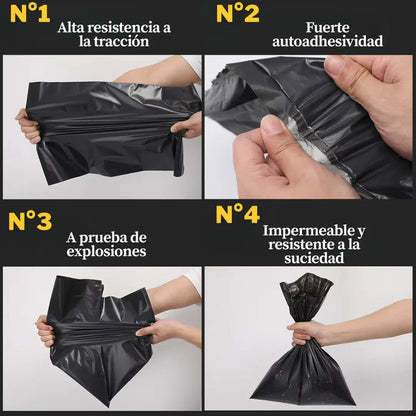 N°1
Alta resistencia a la tracción

N°2
Fuerte autoadhesividad

N°3
A prueba de explosiones

N°4
Impermeable y resistente a la suciedad